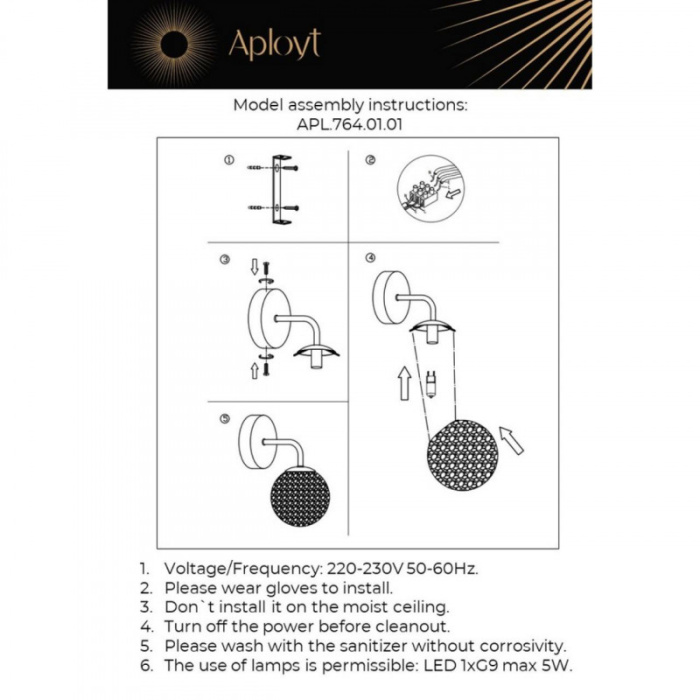 Aployt

Model assembly instructions:
APL.764.01.01

①

②

③

④

⑤

1. Voltage/Frequency: 220-230V 50-60Hz.
2. Please wear gloves to install.
3. Don`t install it on the moist ceiling.
4. Turn off the power before cleanout.
5. Please wash with the sanitizer without corrosivity.
6. The use of lamps is permissible: LED 1xG9 max 5W.