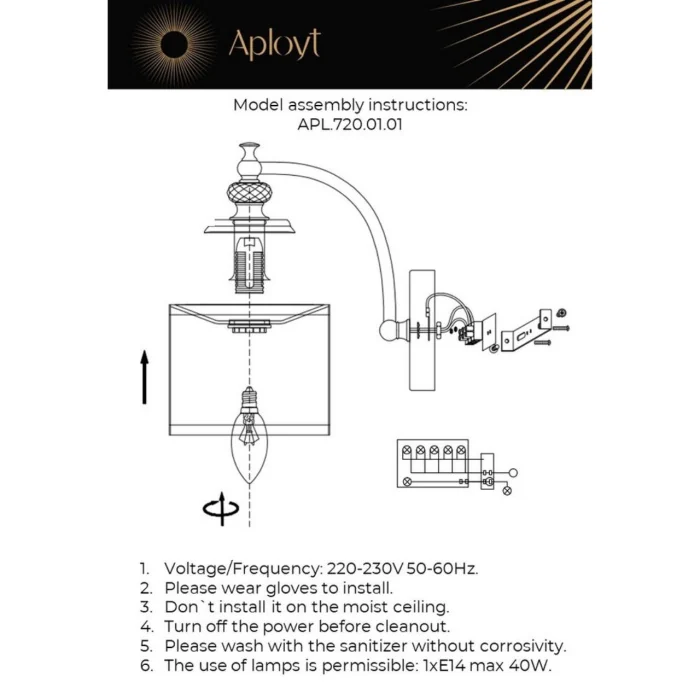 Aployt

Model assembly instructions:
APL.720.01.01

1. Voltage/Frequency: 220-230V 50-60Hz.
2. Please wear gloves to install.
3. Don`t install it on the moist ceiling.
4. Turn off the power before cleanout.
5. Please wash with the sanitizer without corrosivity.
6. The use of lamps is permissible: 1xE14 max 40W.