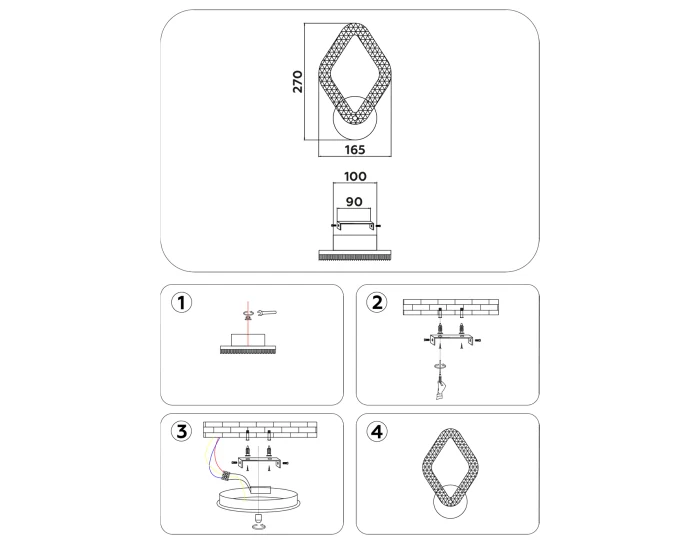 270
165
100
90
1
2
3
4