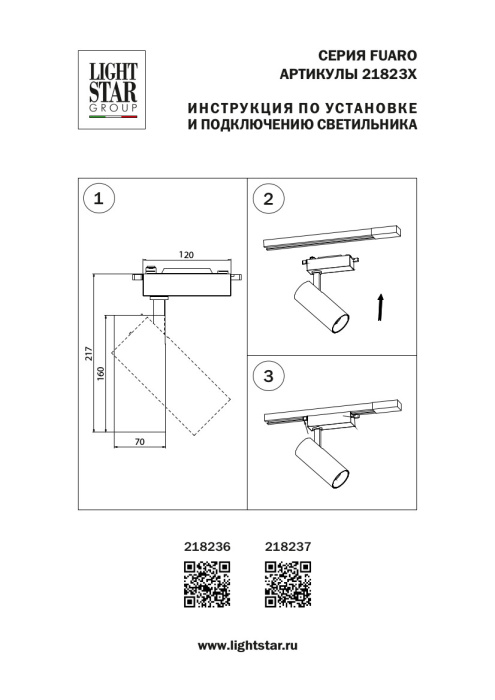 LIGHT STAR GROUP

СЕРИЯ FUARO
АРТИКУЛЫ 21823X

ИНСТРУКЦИЯ ПО УСТАНОВКЕ
И ПОДКЛЮЧЕНИЮ СВЕТИЛЬНИКА

1

120

217

160

70

2

3

218236 218237

www.lightstar.ru