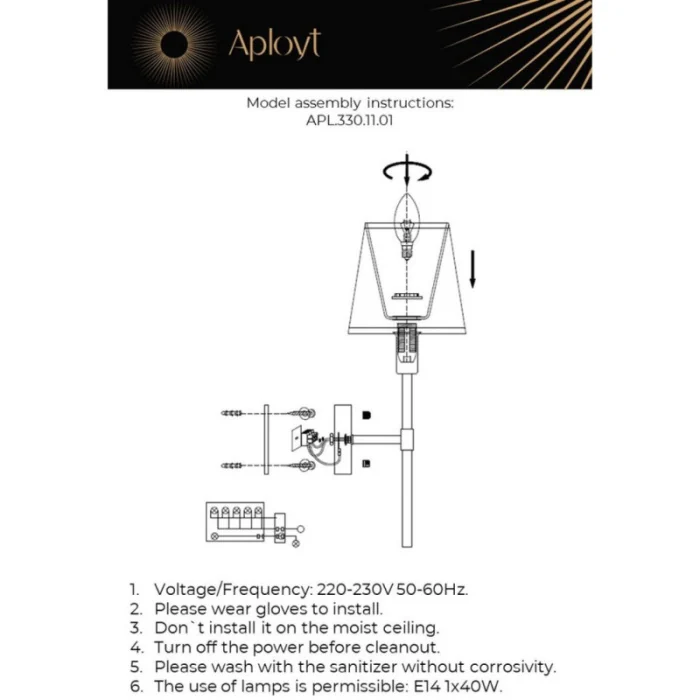 Aployt

Model assembly instructions:
APL.330.11.01

1. Voltage/Frequency: 220-230V 50-60Hz.
2. Please wear gloves to install.
3. Don`t install it on the moist ceiling.
4. Turn off the power before cleanout.
5. Please wash with the sanitizer without corrosivity.
6. The use of lamps is permissible: E14 1x40W.