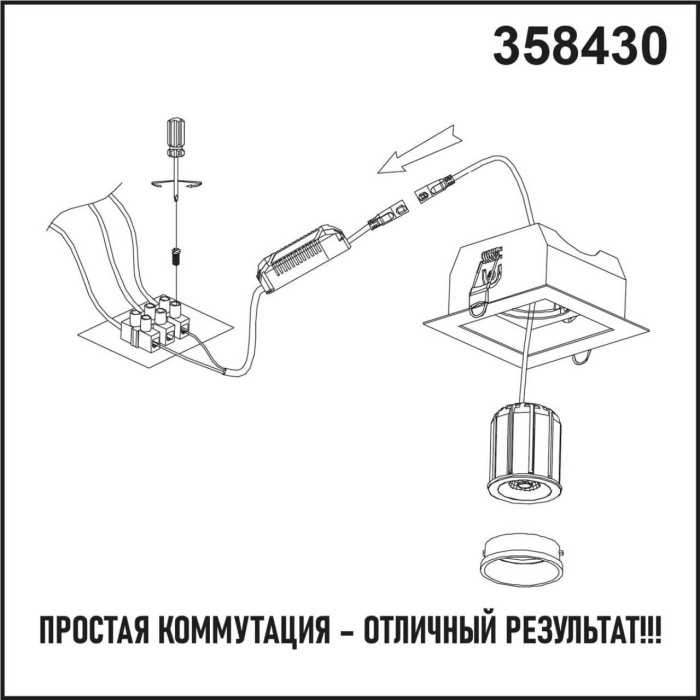 358430

ПРОСТАЯ КОММУТАЦИЯ – ОТЛИЧНЫЙ РЕЗУЛЬТАТ!!!