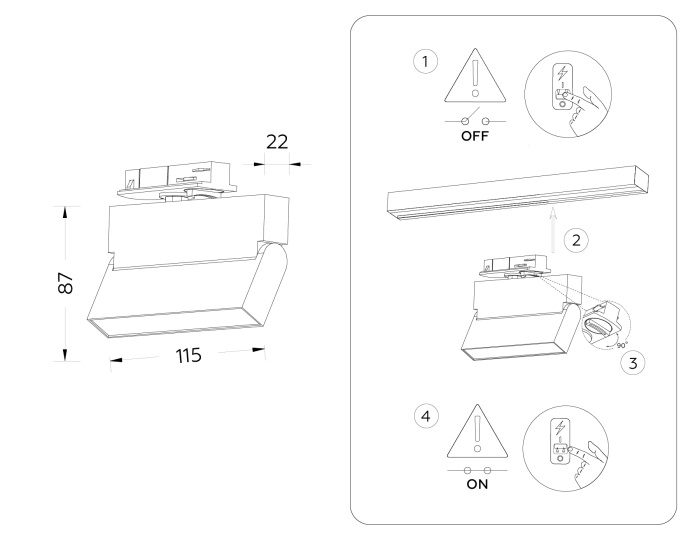 22

87

115

1

OFF

2

90°

3

4

ON