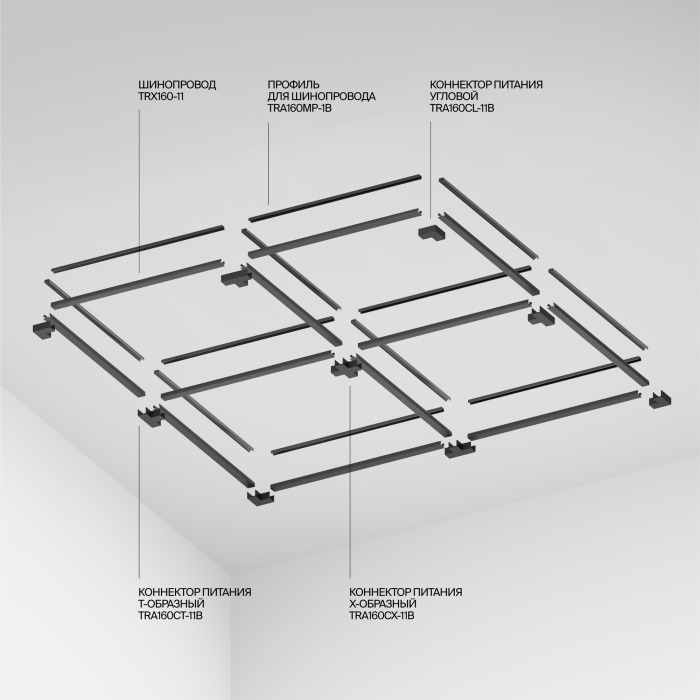 ШИНОПРОВОД
TRX160-11

ПРОФИЛЬ
ДЛЯ ШИНОПРОВОДА
TRA160MP-1B

КОННЕКТОР ПИТАНИЯ
УГЛОВОЙ
TRA160CL-11B

КОННЕКТОР ПИТАНИЯ
Т-ОБРАЗНЫЙ
TRA160CT-11B

КОННЕКТОР ПИТАНИЯ
Х-ОБРАЗНЫЙ
TRA160CX-11B