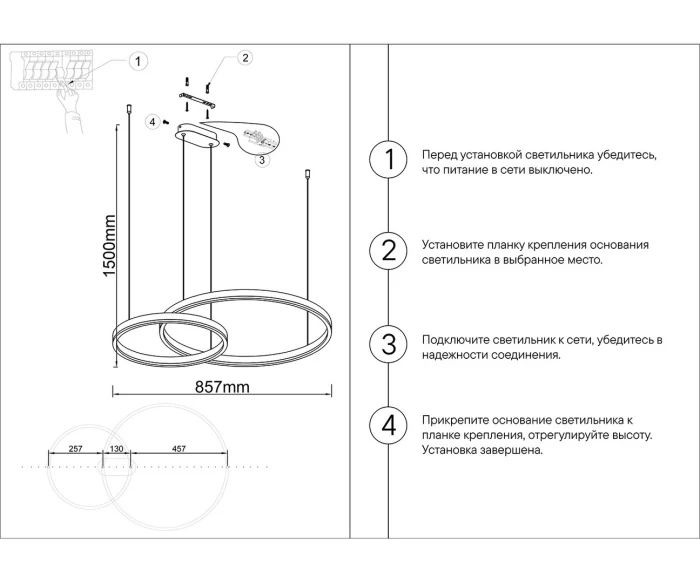 1

2

4

3

1500mm

857mm

257

130

457

1

Перед установкой светильника убедитесь, что питание в сети выключено.

2

Установите планку крепления основания светильника в выбранное место.

3

Подключите светильник к сети, убедитесь в надежности соединения.

4

Прикрепите основание светильника к планке крепления, отрегулируйте высоту. Установка завершена.