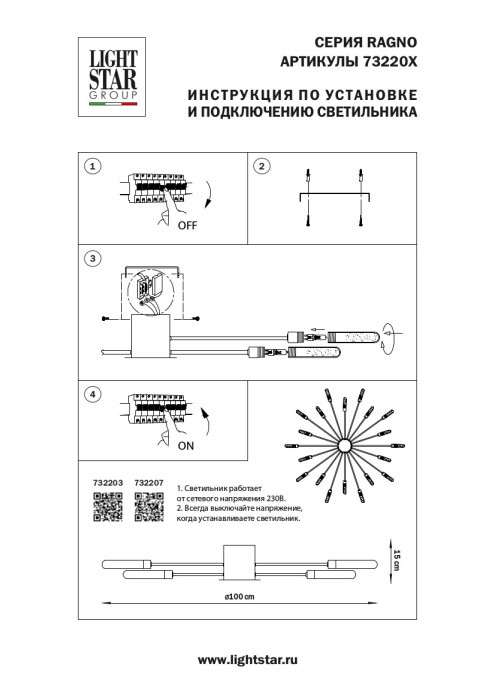 LIGHT STAR GROUP

СЕРИЯ RAGNO
АРТИКУЛЫ 73220X

ИНСТРУКЦИЯ ПО УСТАНОВКЕ
И ПОДКЛЮЧЕНИЮ СВЕТИЛЬНИКА

1

OFF

2

3

4

ON

732203 732207

1. Светильник работает от сетевого напряжения 230В.
2. Всегда выключайте напряжение, когда устанавливаете светильник.

15 cm

ø100 cm

www.lightstar.ru