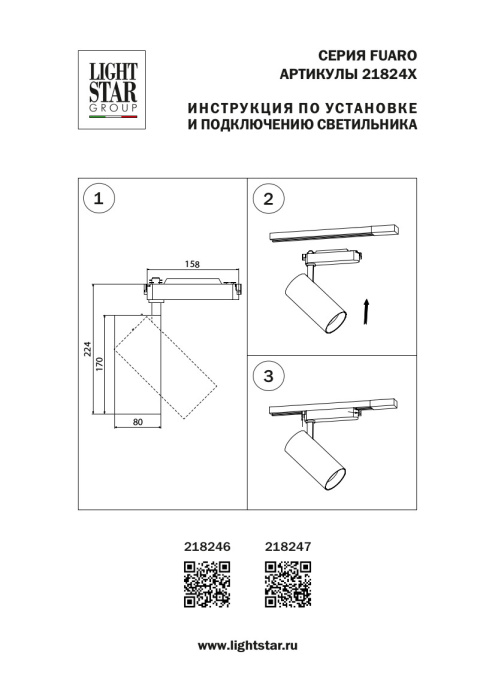 LIGHT
STAR
GROUP

СЕРИЯ FUARO
АРТИКУЛЫ 21824X

ИНСТРУКЦИЯ ПО УСТАНОВКЕ
И ПОДКЛЮЧЕНИЮ СВЕТИЛЬНИКА

1

158

224

170

80

2

3

218246 218247

www.lightstar.ru