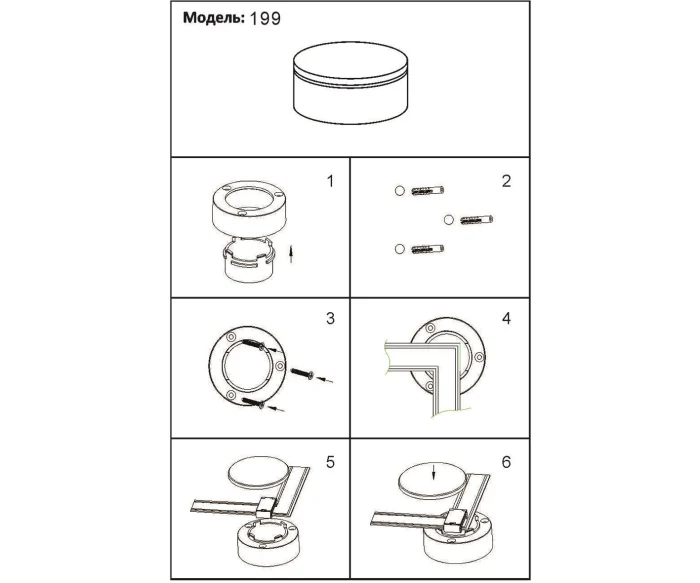 Модель: 199

1

2

3

4

5

6