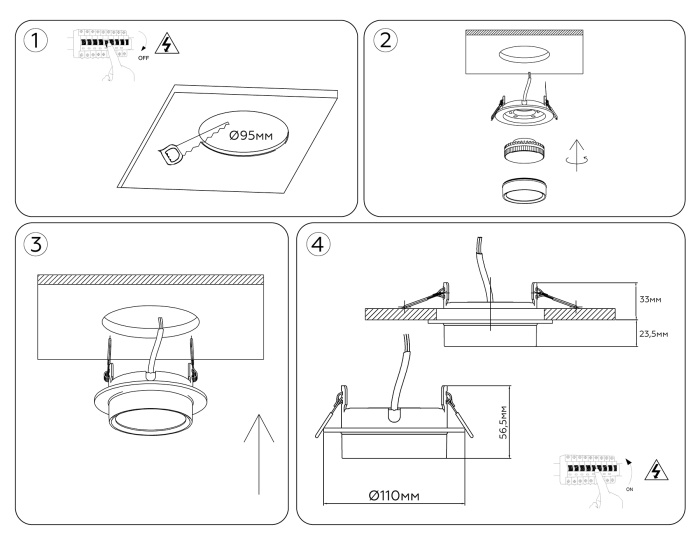 1

OFF

Ø95мм

2

3

4

33мм

23,5мм

56,5мм

Ø110мм

ON