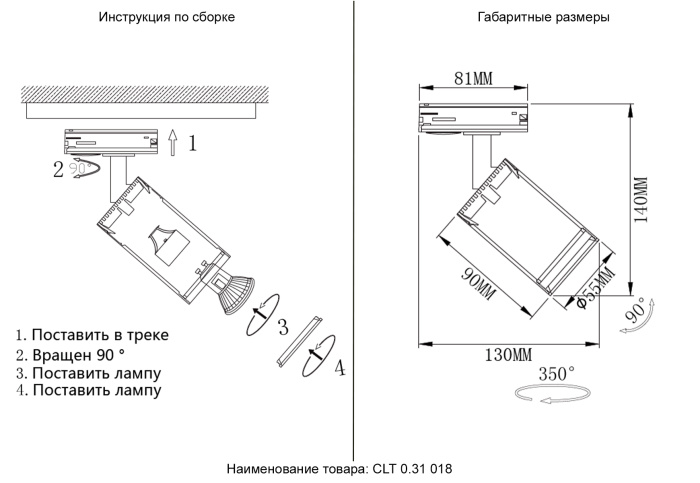 Инструкция по сборке

1
2 90°
3
4

1. Поставить в треке
2. Вращен 90 °
3. Поставить лампу
4. Поставить лампу

Габаритные размеры

81MM
140MM
90MM
Φ55MM
90°
130MM
350°

Наименование товара: CLT 0.31 018