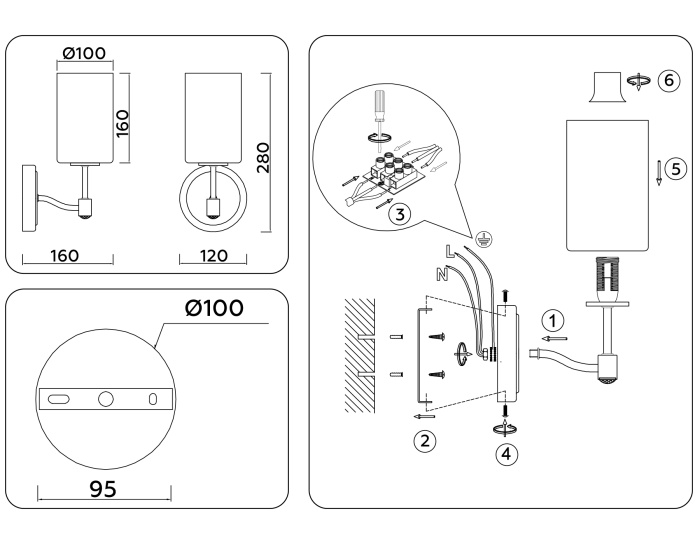 Ø100
160
280
160
120
Ø100
95
6
5
3
L
N
1
2
4