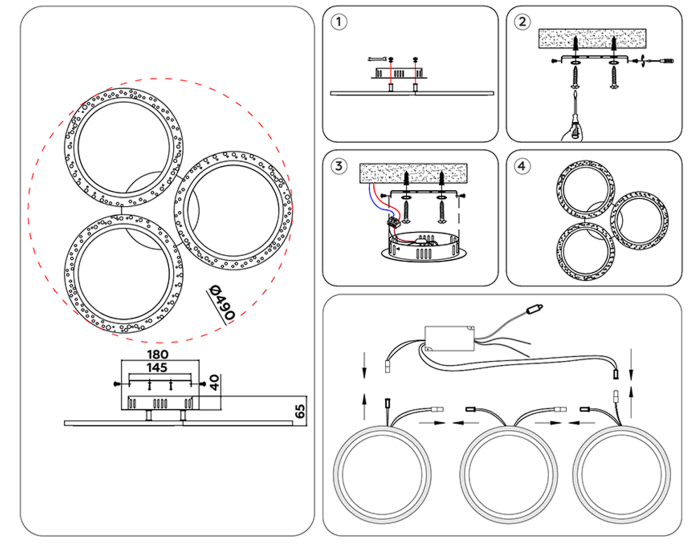 Ø490

180
145
40
65

1
2
3
4