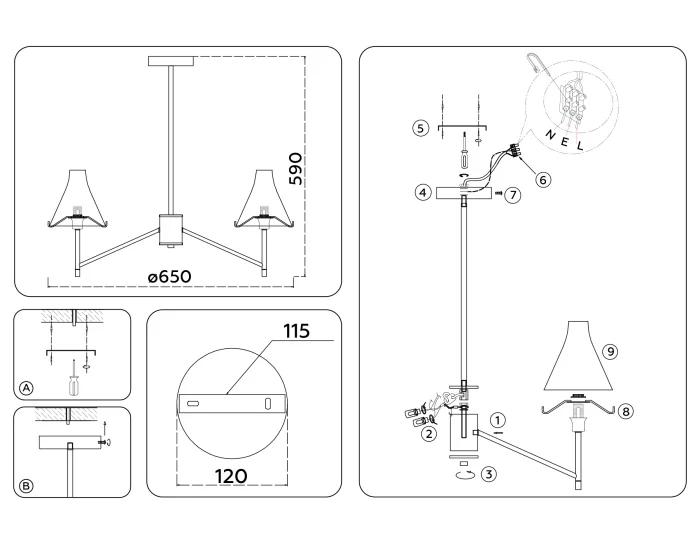 590
ø650
A
B
115
120
5
N E L
6
4
7
9
8
1
2
3