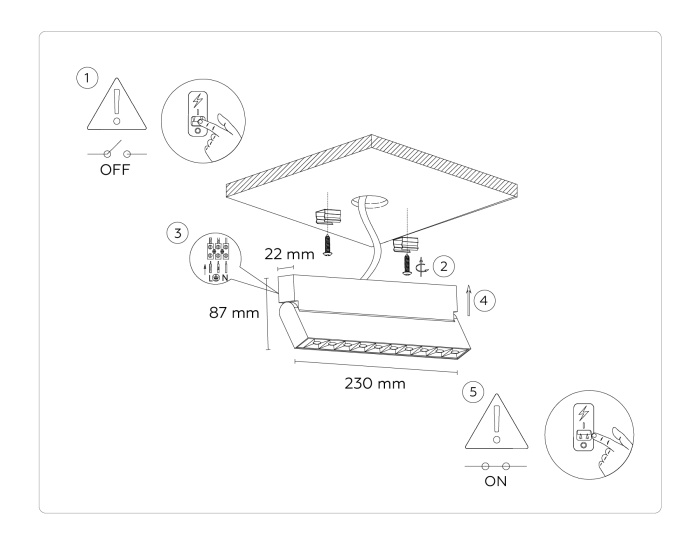 1

OFF

3

L N

22 mm

2

4

87 mm

230 mm

5

ON