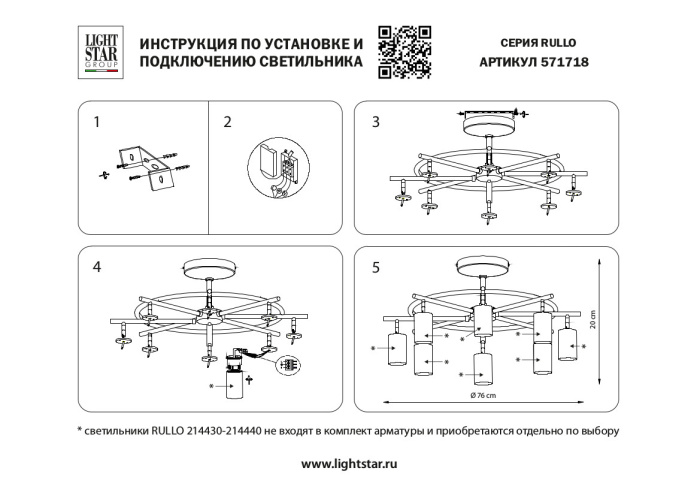 LIGHT STAR GROUP

ИНСТРУКЦИЯ ПО УСТАНОВКЕ И ПОДКЛЮЧЕНИЮ СВЕТИЛЬНИКА

СЕРИЯ RULLO
АРТИКУЛ 571718

1

2

3

4

*

5

*
*
*
*
*
*
*
*

20 cm

Ø 76 cm

* светильники RULLO 214430-214440 не входят в комплект арматуры и приобретаются отдельно по выбору

www.lightstar.ru