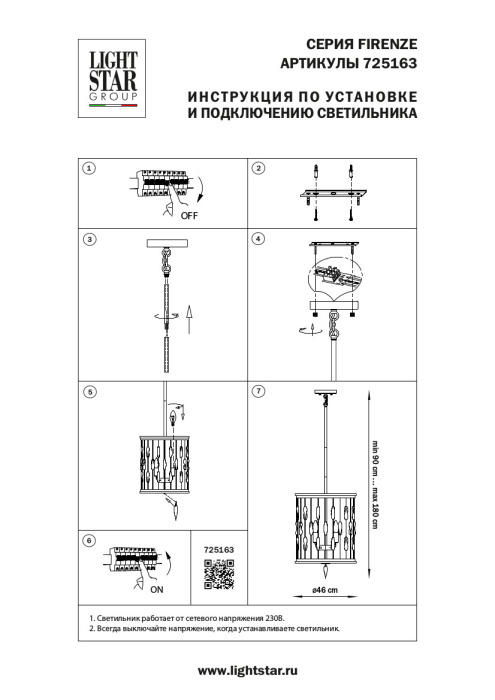 LIGHT STAR GROUP

СЕРИЯ FIRENZE
АРТИКУЛЫ 725163

ИНСТРУКЦИЯ ПО УСТАНОВКЕ
И ПОДКЛЮЧЕНИЮ СВЕТИЛЬНИКА

1

OFF

2

3

4

5

7

min 90 cm ... max 180 cm

ø46 cm

6

ON

725163

1. Светильник работает от сетевого напряжения 230В.
2. Всегда выключайте напряжение, когда устанавливаете светильник.

www.lightstar.ru