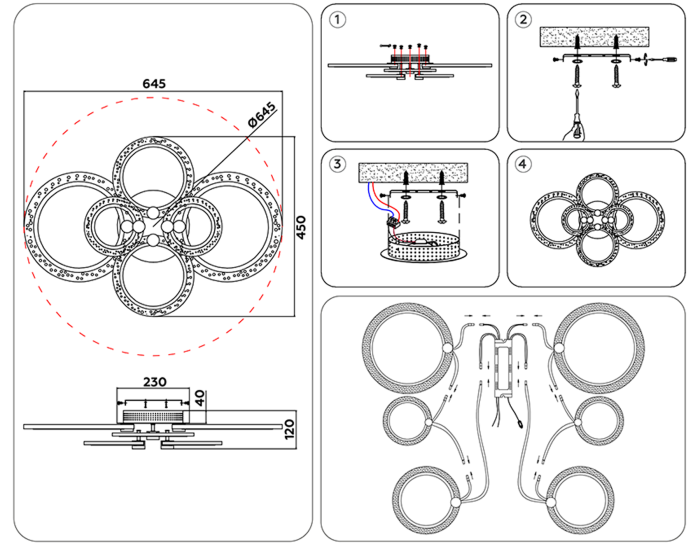 645
Ø645
450
230
40
120
1
2
3
4