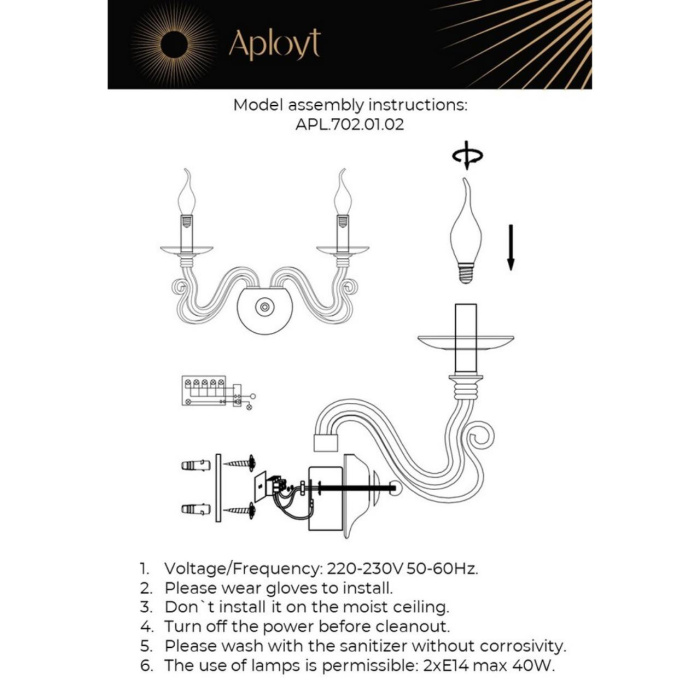 Aployt

Model assembly instructions:
APL.702.01.02

1. Voltage/Frequency: 220-230V 50-60Hz.
2. Please wear gloves to install.
3. Don`t install it on the moist ceiling.
4. Turn off the power before cleanout.
5. Please wash with the sanitizer without corrosivity.
6. The use of lamps is permissible: 2xE14 max 40W.