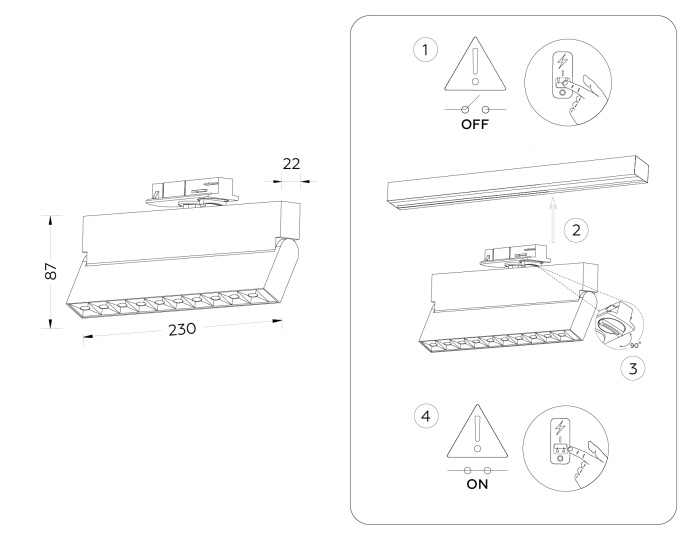 22
87
230
1
OFF
2
90°
3
4
ON