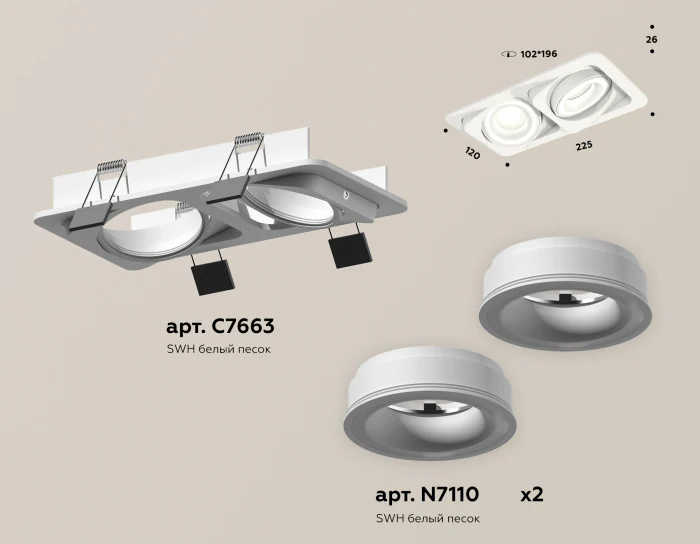 102*196

26

120

225

арт. C7663

SWH белый песок

арт. N7110 x2

SWH белый песок