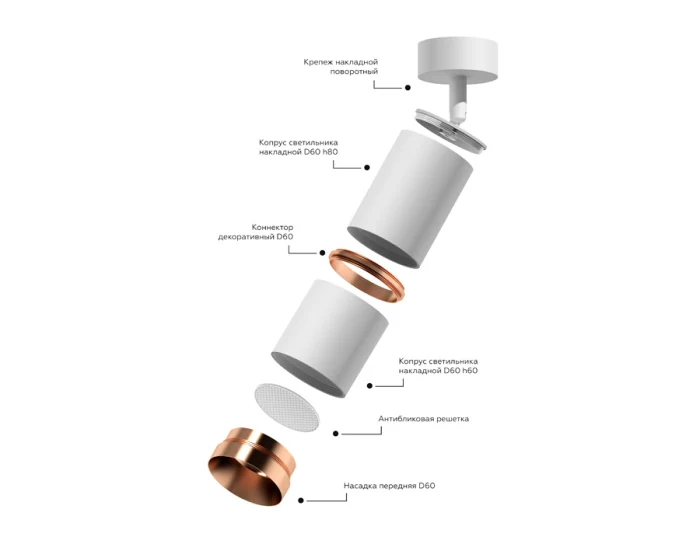 Крепеж накладной поворотный

Копрус светильника накладной D60 h80

Коннектор декоративный D60

Копрус светильника накладной D60 h60

Антибликовая решетка

Насадка передняя D60