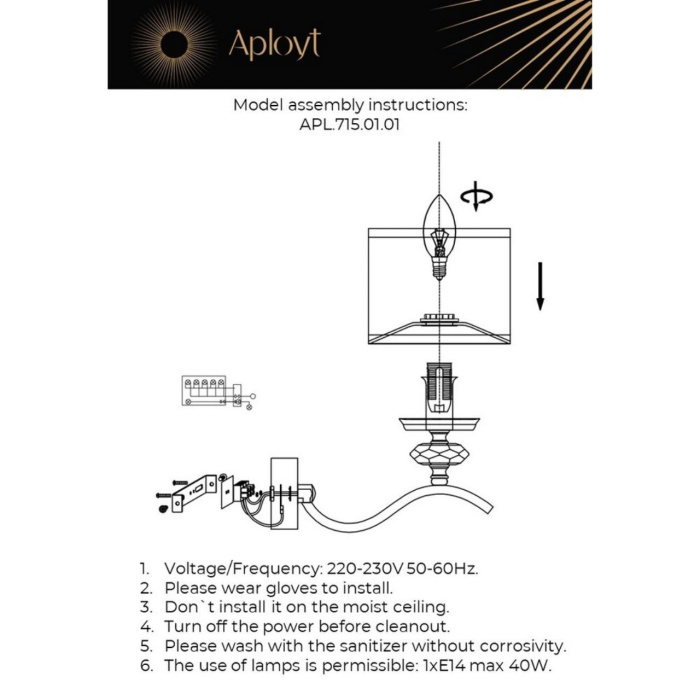 Aployt

Model assembly instructions:
APL.715.01.01

1. Voltage/Frequency: 220-230V 50-60Hz.
2. Please wear gloves to install.
3. Don`t install it on the moist ceiling.
4. Turn off the power before cleanout.
5. Please wash with the sanitizer without corrosivity.
6. The use of lamps is permissible: 1xE14 max 40W.