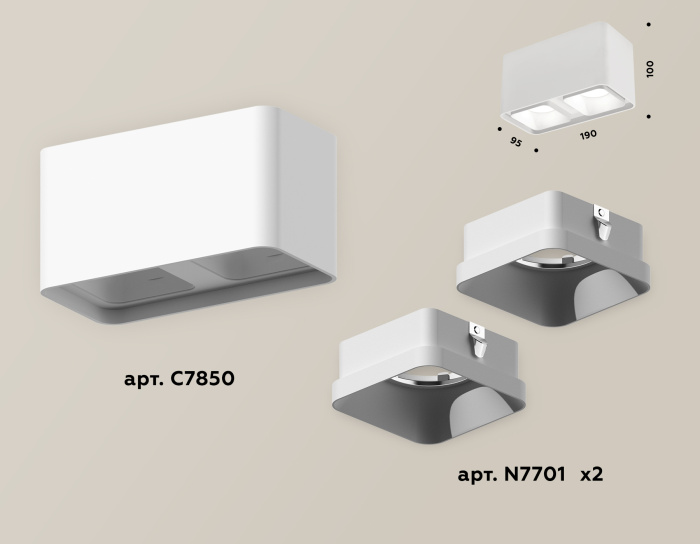 100

95

190

арт. C7850

арт. N7701 x2