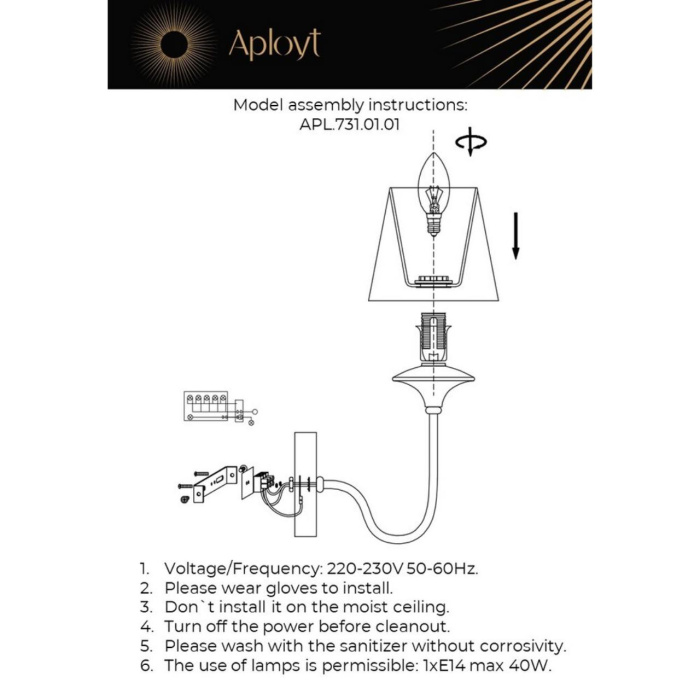 Aployt

Model assembly instructions:
APL.731.01.01

1. Voltage/Frequency: 220-230V 50-60Hz.
2. Please wear gloves to install.
3. Don`t install it on the moist ceiling.
4. Turn off the power before cleanout.
5. Please wash with the sanitizer without corrosivity.
6. The use of lamps is permissible: 1xE14 max 40W.