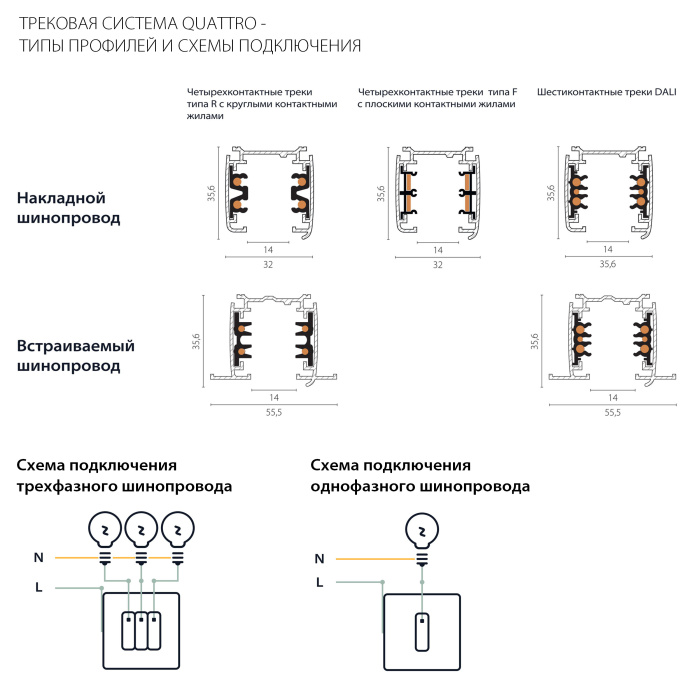 ТРЕКОВАЯ СИСТЕМА QUATTRO - ТИПЫ ПРОФИЛЕЙ И СХЕМЫ ПОДКЛЮЧЕНИЯ

Четырехконтактные треки типа R с круглыми контактными жилами

Четырехконтактные треки типа F с плоскими контактными жилами

Шестиконтактные треки DALI

Накладной шинопровод

35,6
14
32

35,6
14
32

35,6
14
35,6

Встраиваемый шинопровод

35,6
14
55,5

35,6
14
55,5

Схема подключения трехфазного шинопровода

N
L

Схема подключения однофазного шинопровода

N
L