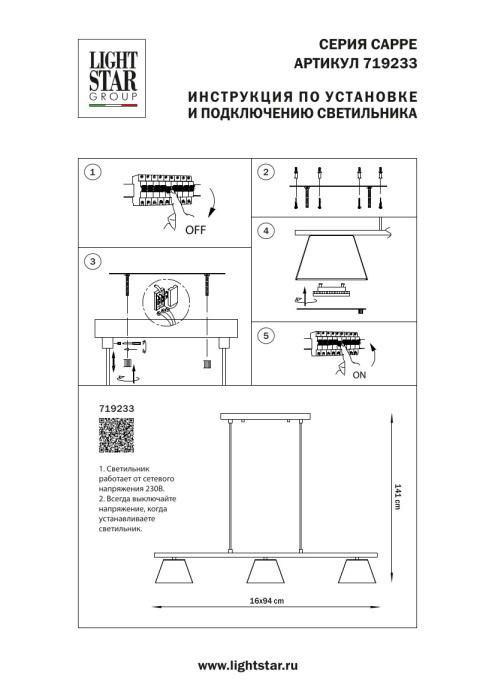 LIGHT STAR GROUP

СЕРИЯ CAPPE
АРТИКУЛ 719233

ИНСТРУКЦИЯ ПО УСТАНОВКЕ
И ПОДКЛЮЧЕНИЮ СВЕТИЛЬНИКА

1

OFF

2

3

4

5

ON

719233

1. Светильник работает от сетевого напряжения 230В.
2. Всегда выключайте напряжение, когда устанавливаете светильник.

141 cm

16x94 cm

www.lightstar.ru