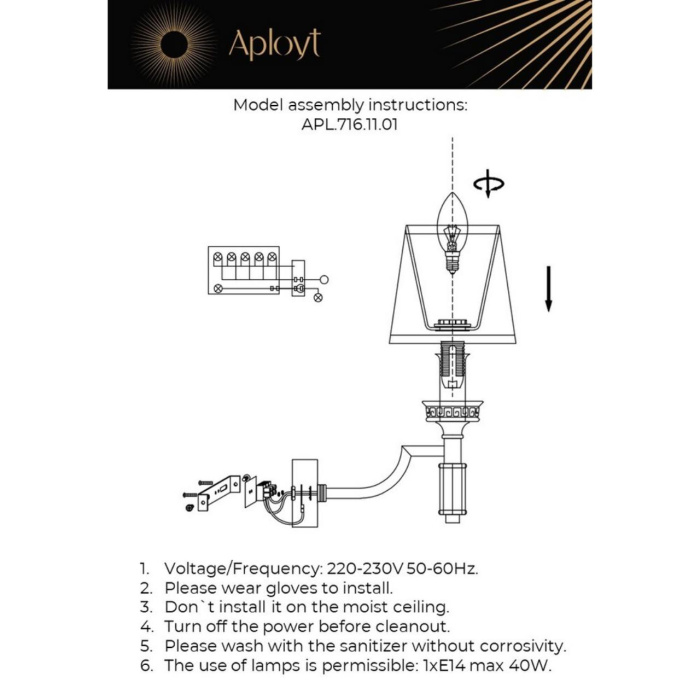 Aployt

Model assembly instructions:
APL.716.11.01

1. Voltage/Frequency: 220-230V 50-60Hz.
2. Please wear gloves to install.
3. Don`t install it on the moist ceiling.
4. Turn off the power before cleanout.
5. Please wash with the sanitizer without corrosivity.
6. The use of lamps is permissible: 1xE14 max 40W.