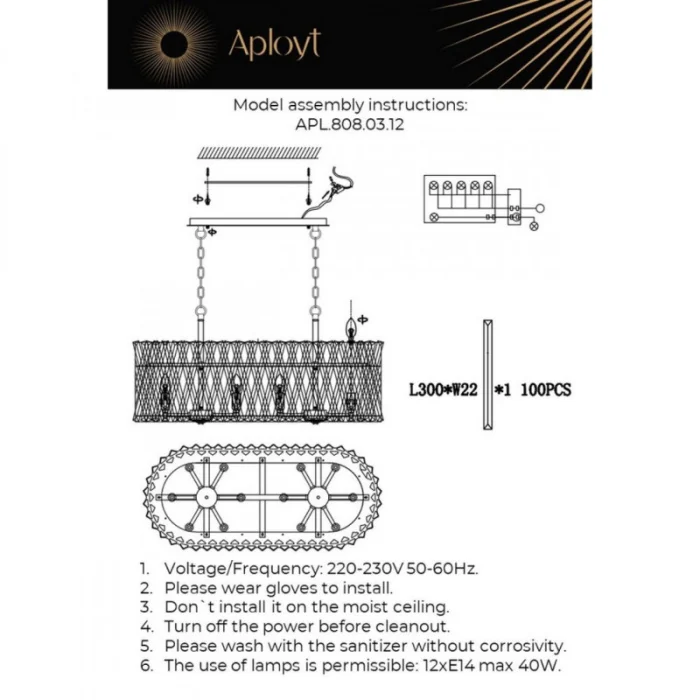 Aployt

Model assembly instructions:
APL.808.03.12

L300*W22 *1 100PCS

1. Voltage/Frequency: 220-230V 50-60Hz.
2. Please wear gloves to install.
3. Don`t install it on the moist ceiling.
4. Turn off the power before cleanout.
5. Please wash with the sanitizer without corrosivity.
6. The use of lamps is permissible: 12xE14 max 40W.