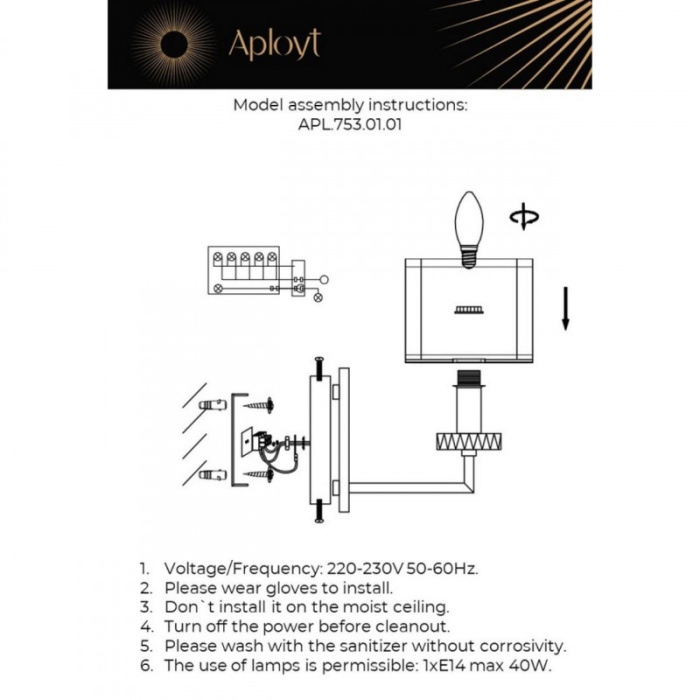 Aployt

Model assembly instructions:
APL.753.01.01

1. Voltage/Frequency: 220-230V 50-60Hz.
2. Please wear gloves to install.
3. Don`t install it on the moist ceiling.
4. Turn off the power before cleanout.
5. Please wash with the sanitizer without corrosivity.
6. The use of lamps is permissible: 1xE14 max 40W.