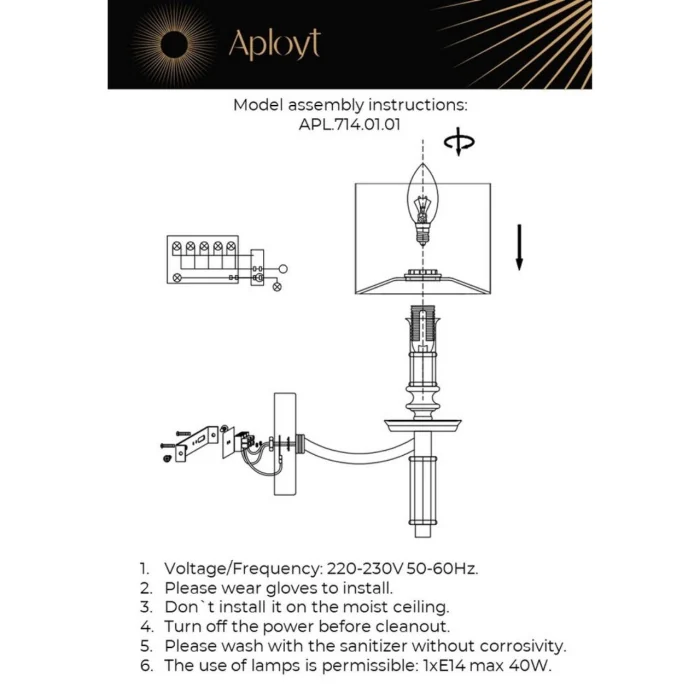 Aployt

Model assembly instructions:
APL.714.01.01

1. Voltage/Frequency: 220-230V 50-60Hz.
2. Please wear gloves to install.
3. Don`t install it on the moist ceiling.
4. Turn off the power before cleanout.
5. Please wash with the sanitizer without corrosivity.
6. The use of lamps is permissible: 1xE14 max 40W.