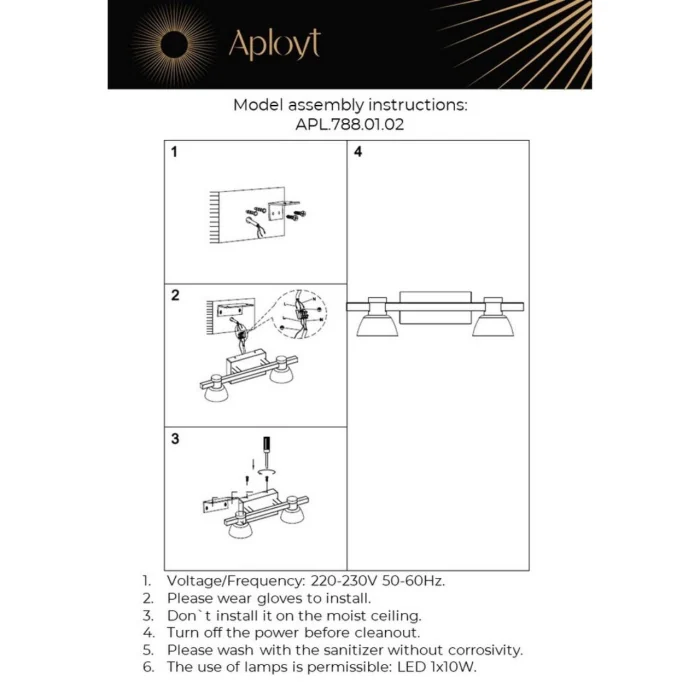 Aployt

Model assembly instructions:
APL.788.01.02

1

2

3

4

1. Voltage/Frequency: 220-230V 50-60Hz.
2. Please wear gloves to install.
3. Don`t install it on the moist ceiling.
4. Turn off the power before cleanout.
5. Please wash with the sanitizer without corrosivity.
6. The use of lamps is permissible: LED 1x10W.