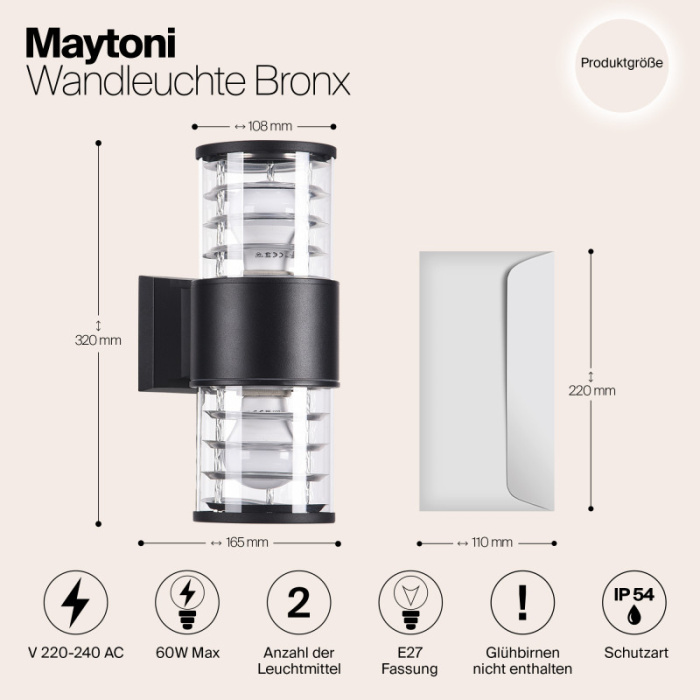 Maytoni
Wandleuchte Bronx

Produktgröße

↔ 108 mm

↕
320 mm

↔ 165 mm

↕
220 mm

↔ 110 mm

V 220-240 AC

60W Max

2
Anzahl der Leuchtmittel

E27 Fassung

!
Glühbirnen nicht enthalten

IP 54
Schutzart