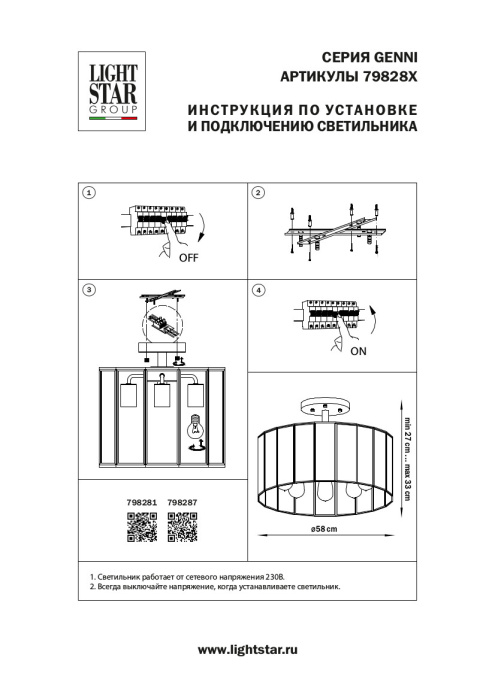 LIGHT STAR GROUP

СЕРИЯ GENNI
АРТИКУЛЫ 79828X

ИНСТРУКЦИЯ ПО УСТАНОВКЕ
И ПОДКЛЮЧЕНИЮ СВЕТИЛЬНИКА

1

OFF

2

3

4

ON

min 27 cm ... max 33 cm

ø58 cm

798281 798287

1. Светильник работает от сетевого напряжения 230В.
2. Всегда выключайте напряжение, когда устанавливаете светильник.

www.lightstar.ru