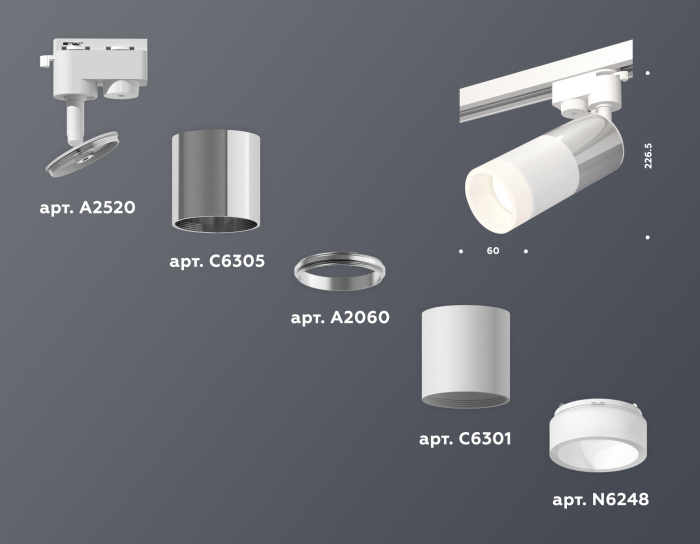 арт. A2520

арт. C6305

арт. A2060

арт. C6301

арт. N6248

226.5

60