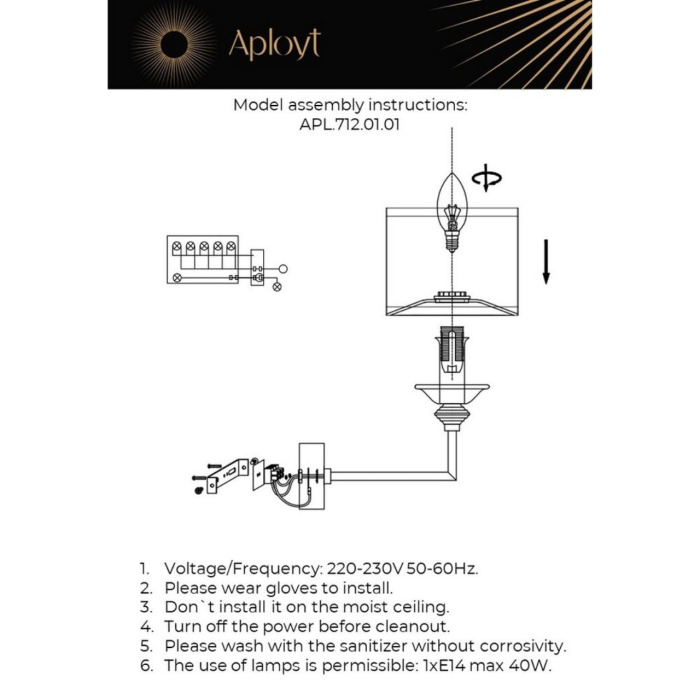 Aployt

Model assembly instructions:
APL.712.01.01

1. Voltage/Frequency: 220-230V 50-60Hz.
2. Please wear gloves to install.
3. Don`t install it on the moist ceiling.
4. Turn off the power before cleanout.
5. Please wash with the sanitizer without corrosivity.
6. The use of lamps is permissible: 1xE14 max 40W.