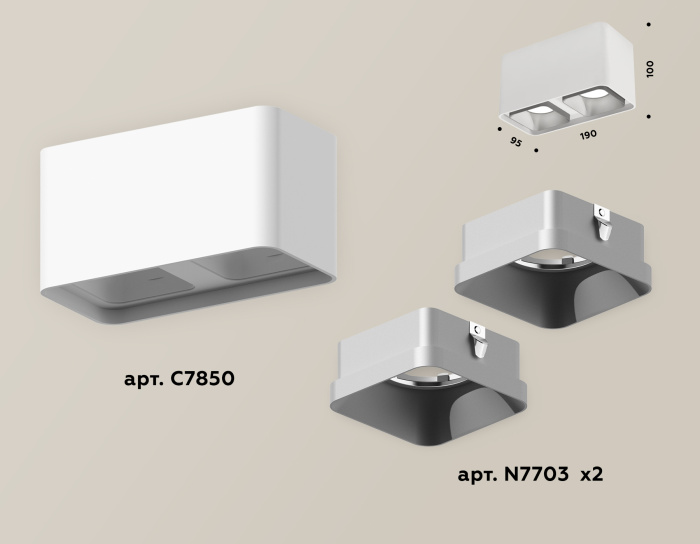 100

95

190

арт. C7850

арт. N7703 x2