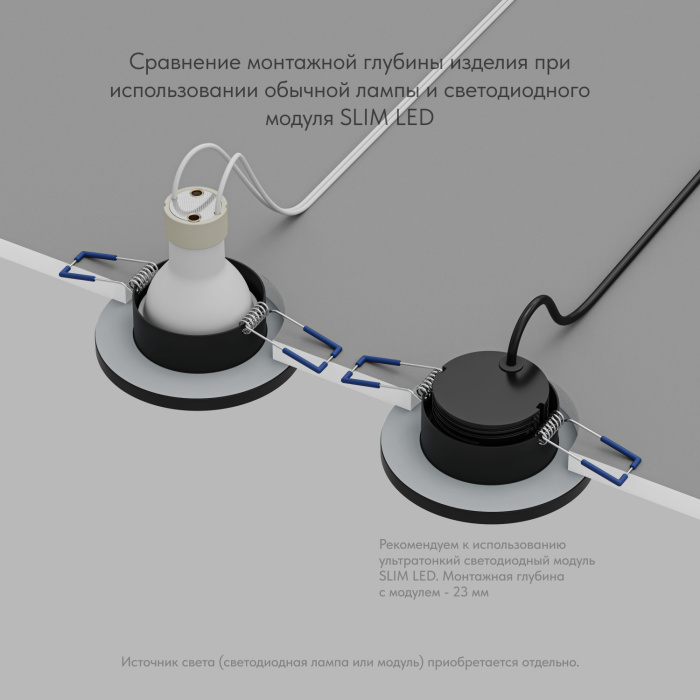 Сравнение монтажной глубины изделия при использовании обычной лампы и светодиодного модуля SLIM LED

Рекомендуем к использованию ультратонкий светодиодный модуль SLIM LED. Монтажная глубина с модулем - 23 мм

Источник света (светодиодная лампа или модуль) приобретается отдельно.