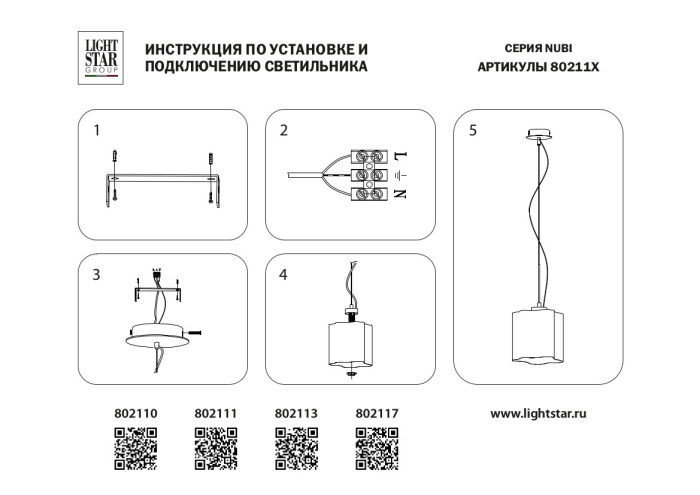 LIGHT STAR GROUP

ИНСТРУКЦИЯ ПО УСТАНОВКЕ И ПОДКЛЮЧЕНИЮ СВЕТИЛЬНИКА

СЕРИЯ NUBI
АРТИКУЛЫ 80211X

1

2

L
N

3

4

5

802110 802111 802113 802117

www.lightstar.ru