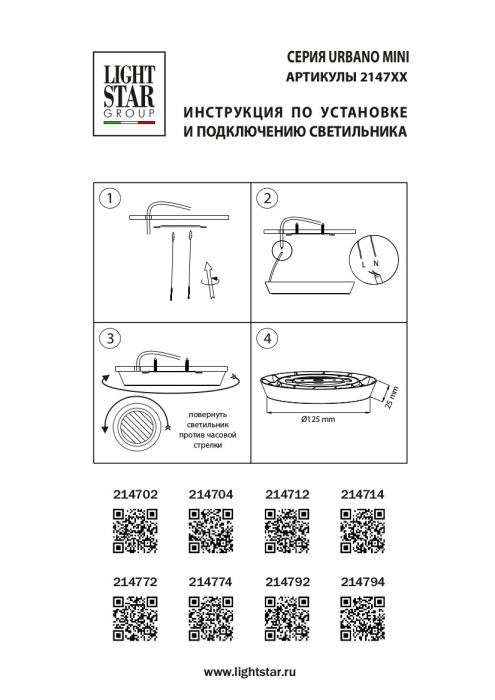 LIGHT STAR GROUP

СЕРИЯ URBANO MINI
АРТИКУЛЫ 2147XX

ИНСТРУКЦИЯ ПО УСТАНОВКЕ
И ПОДКЛЮЧЕНИЮ СВЕТИЛЬНИКА

1

2

L N

3

повернуть светильник против часовой стрелки

4

Ø125 mm

25 mm

214702 214704 214712 214714

214772 214774 214792 214794

www.lightstar.ru