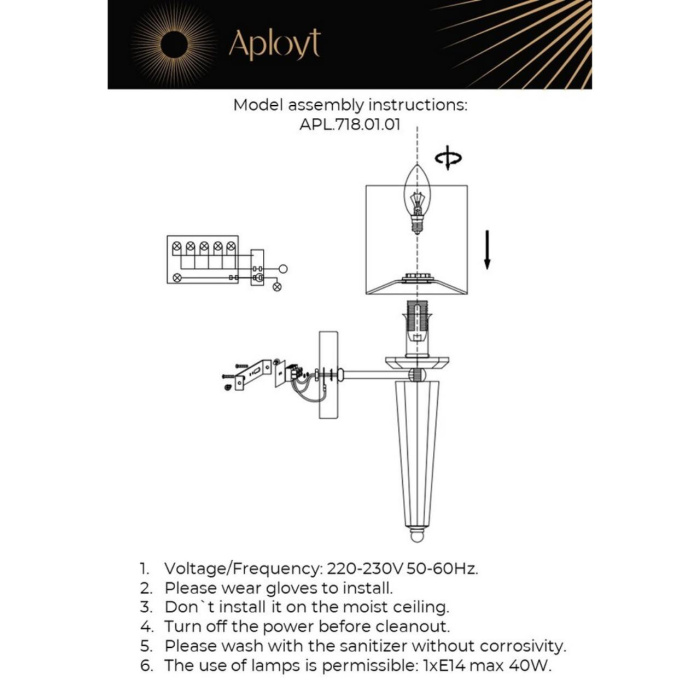 Aployt

Model assembly instructions:
APL.718.01.01

1. Voltage/Frequency: 220-230V 50-60Hz.
2. Please wear gloves to install.
3. Don`t install it on the moist ceiling.
4. Turn off the power before cleanout.
5. Please wash with the sanitizer without corrosivity.
6. The use of lamps is permissible: 1xE14 max 40W.