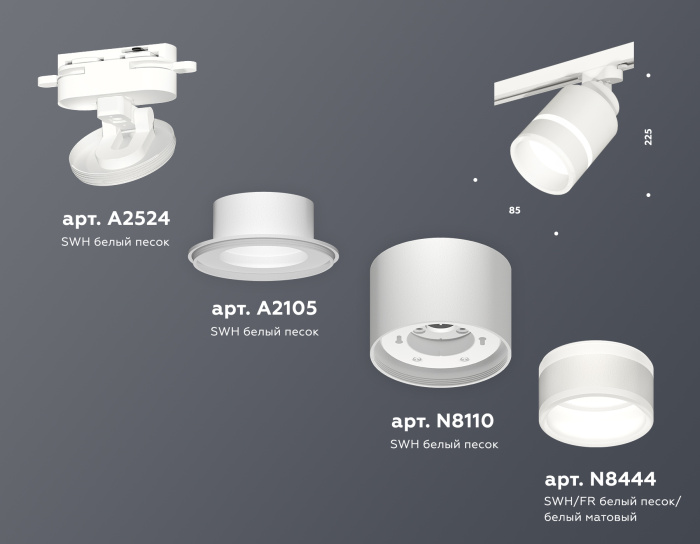 225

85

арт. A2524
SWH белый песок

арт. A2105
SWH белый песок

арт. N8110
SWH белый песок

арт. N8444
SWH/FR белый песок/ белый матовый