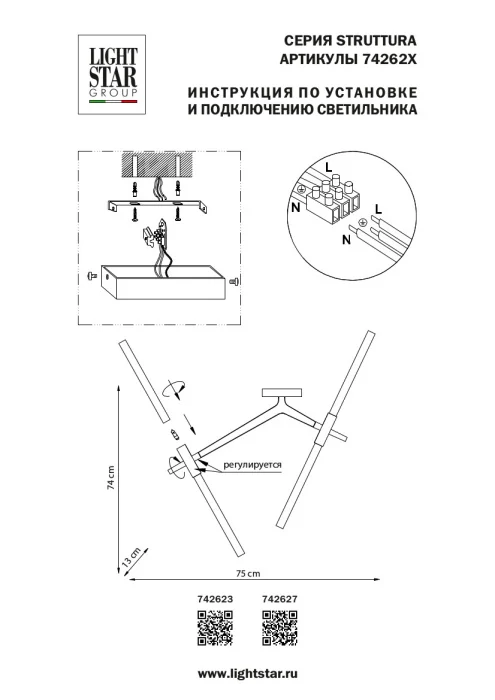 LIGHT STAR GROUP

СЕРИЯ STRUTTURA
АРТИКУЛЫ 74262X

ИНСТРУКЦИЯ ПО УСТАНОВКЕ
И ПОДКЛЮЧЕНИЮ СВЕТИЛЬНИКА

L
N
L
N

регулируется

74 cm
13 cm
75 cm

742623
742627

www.lightstar.ru