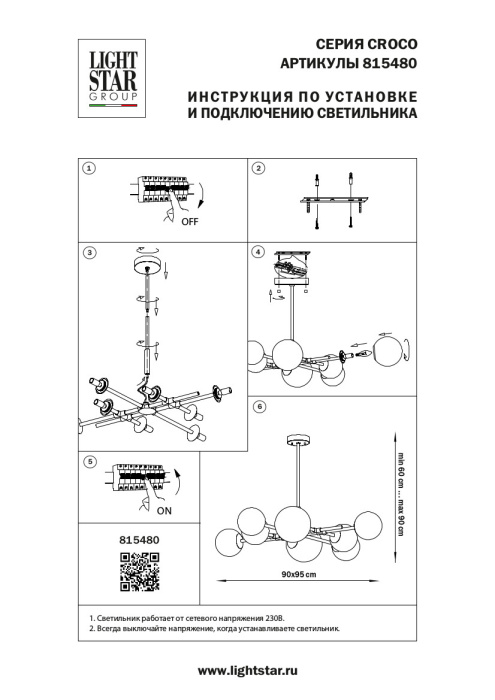 LIGHT STAR GROUP

СЕРИЯ CROCO
АРТИКУЛЫ 815480

ИНСТРУКЦИЯ ПО УСТАНОВКЕ
И ПОДКЛЮЧЕНИЮ СВЕТИЛЬНИКА

1

OFF

2

3

4

5

ON

6

min 60 cm ... max 90 cm

90x95 cm

815480

1. Светильник работает от сетевого напряжения 230В.
2. Всегда выключайте напряжение, когда устанавливаете светильник.

www.lightstar.ru