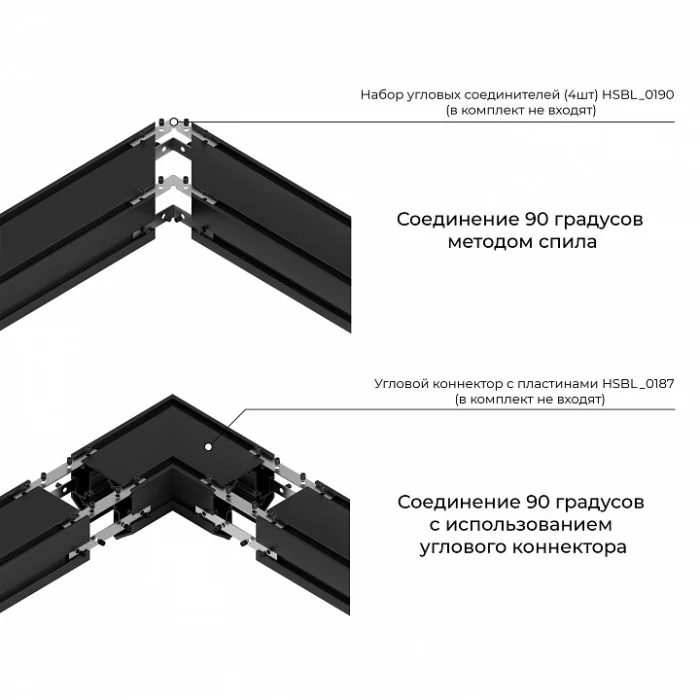 Набор угловых соединителей (4шт) HSBL_0190
(в комплект не входят)

Соединение 90 градусов методом спила

Угловой коннектор с пластинами HSBL_0187
(в комплект не входят)

Соединение 90 градусов с использованием углового коннектора