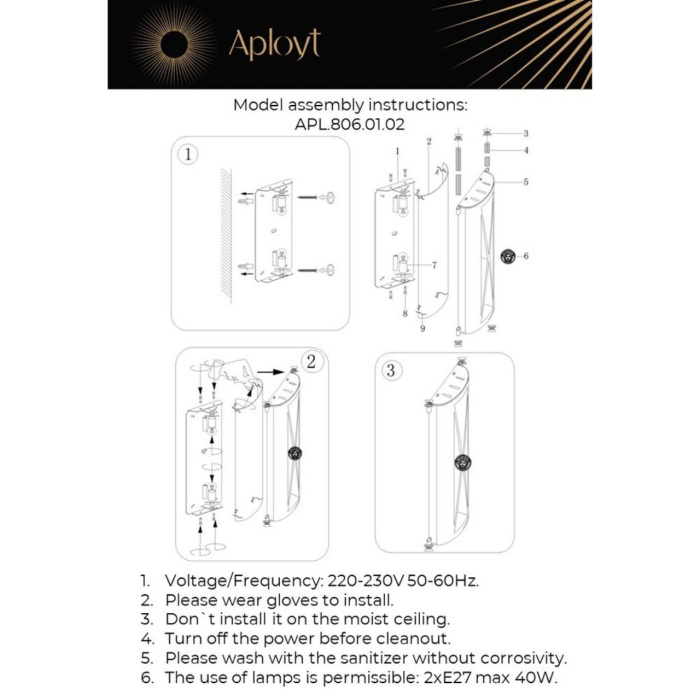 Aployt

Model assembly instructions:
APL.806.01.02

1

1 2 3 4 5 6 7 8 9

2

3

1. Voltage/Frequency: 220-230V 50-60Hz.
2. Please wear gloves to install.
3. Don`t install it on the moist ceiling.
4. Turn off the power before cleanout.
5. Please wash with the sanitizer without corrosivity.
6. The use of lamps is permissible: 2xE27 max 40W.