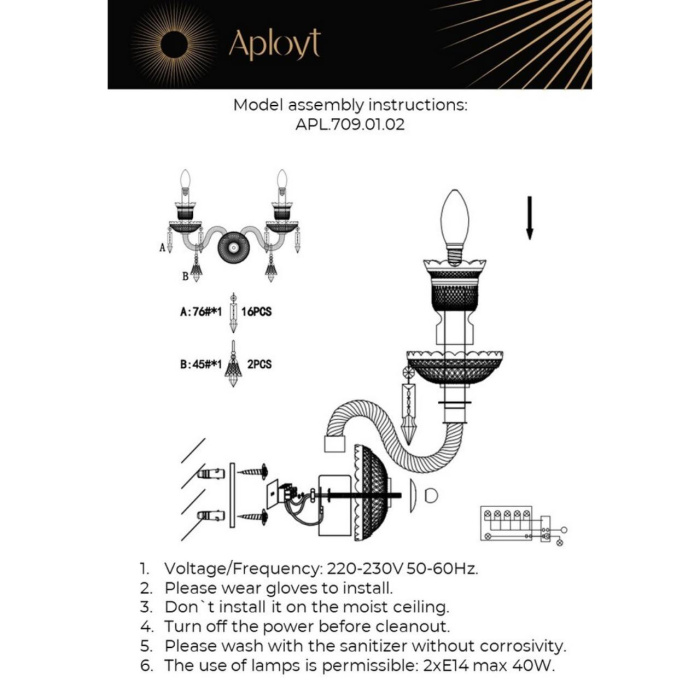 Aployt

Model assembly instructions:
APL.709.01.02

A
B

A:76#*1 16PCS

B:45#*1 2PCS

1. Voltage/Frequency: 220-230V 50-60Hz.
2. Please wear gloves to install.
3. Don`t install it on the moist ceiling.
4. Turn off the power before cleanout.
5. Please wash with the sanitizer without corrosivity.
6. The use of lamps is permissible: 2xE14 max 40W.